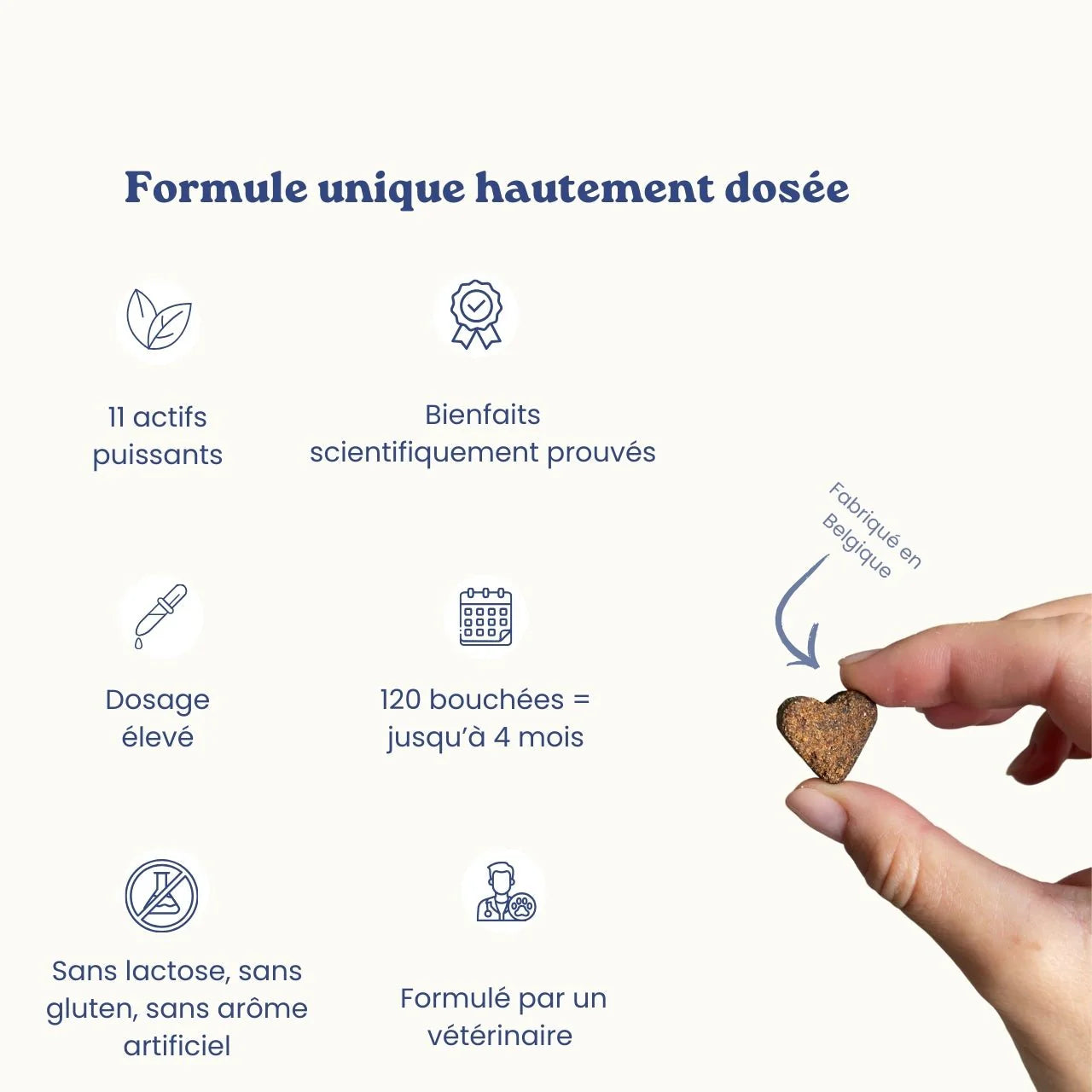 Formule unique hautement dosée

11 actifs puissants

Bienfaits scientifiquement prouvés

Fabriqué en Belgique

Dosage élevé

120 bouchées = jusqu'à 4 mois

Sans lactose, sans gluten, sans arôme artificiel

Formulé par un vétérinaire